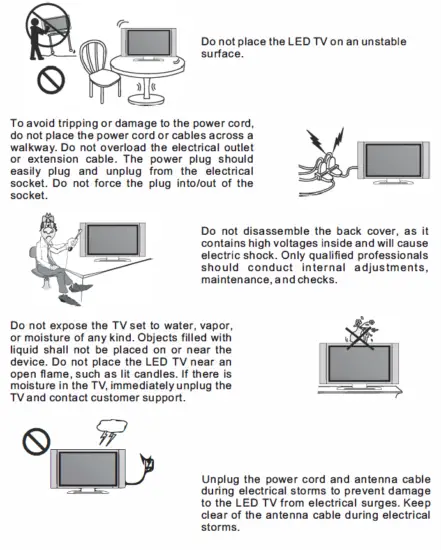 Do not place the LED TV on an unstable surface.

To avoid tripping or damage to the power cord, do not place the power cord or cables across a walkway. Do not overload the electrical outlet or extension cable. The power plug should easily plug and unplug from the electrical socket. Do not force the plug into/out of the socket.

Do not disassemble the back cover, as it contains high voltages inside and will cause electric shock. Only qualified professionals should conduct internal adjustments, maintenance, and checks.

Do not expose the TV set to water, vapor, or moisture of any kind. Objects filled with liquid shall not be placed on or near the device. Do not place the LED TV near an open flame, such as lit candles. If there is moisture in the TV, immediately unplug the TV and contact customer support.

Unplug the power cord and antenna cable during electrical storms to prevent damage to the LED TV from electrical surges. Keep clear of the antenna cable during electrical storms.