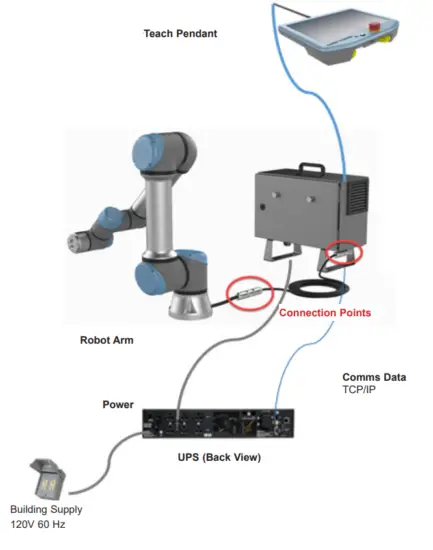 Teach Pendant

Connection Points

Robot Arm

Comms Data
TCP/IP

Power

UPS (Back View)

Building Supply
120V 60 Hz