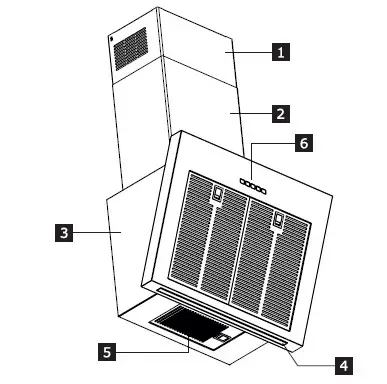 1
2
6
3
5
4