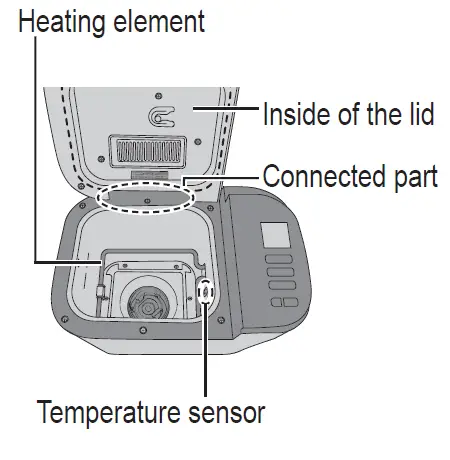 Heating element

Inside of the lid

Connected part

Temperature sensor