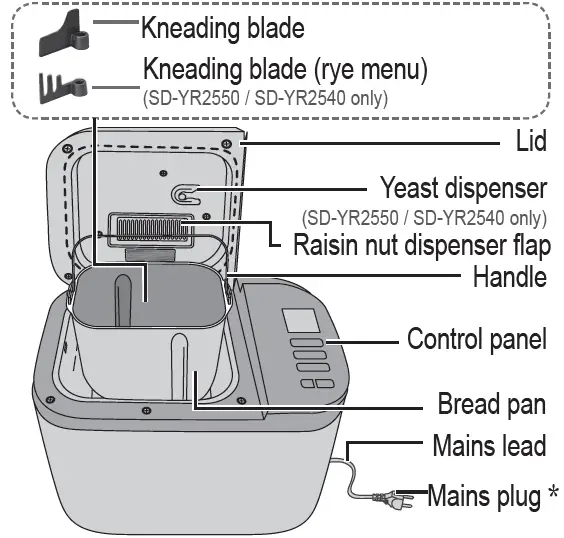 Kneading blade

Kneading blade (rye menu)
(SD-YR2550 / SD-YR2540 only)

Lid

Yeast dispenser
(SD-YR2550 / SD-YR2540 only)

Raisin nut dispenser flap

Handle

Control panel

Bread pan

Mains lead

Mains plug *