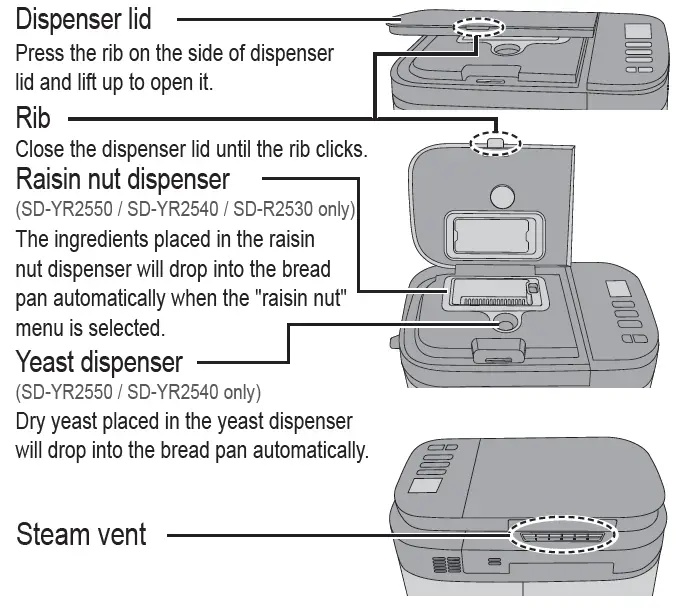 Dispenser lid
Press the rib on the side of dispenser lid and lift up to open it.

Rib
Close the dispenser lid until the rib clicks.

Raisin nut dispenser
(SD-YR2550 / SD-YR2540 / SD-R2530 only)
The ingredients placed in the raisin nut dispenser will drop into the bread pan automatically when the "raisin nut" menu is selected.

Yeast dispenser
(SD-YR2550 / SD-YR2540 only)
Dry yeast placed in the yeast dispenser will drop into the bread pan automatically.

Steam vent