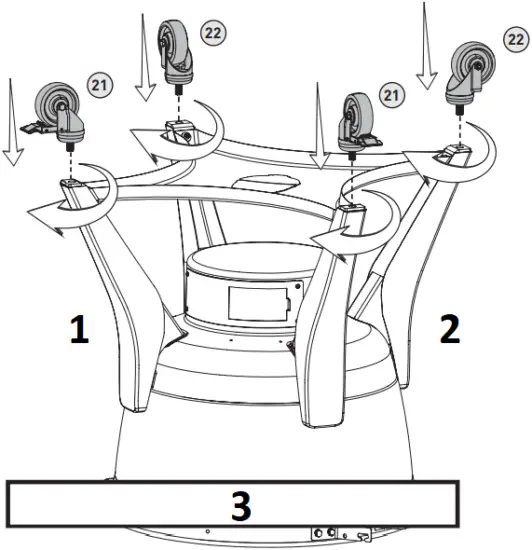 22
22
21
21
1
2
3