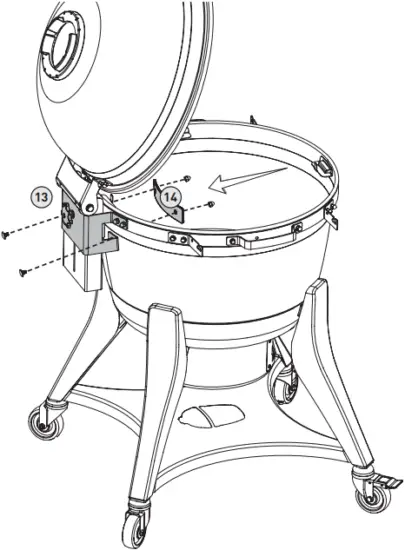 13

14