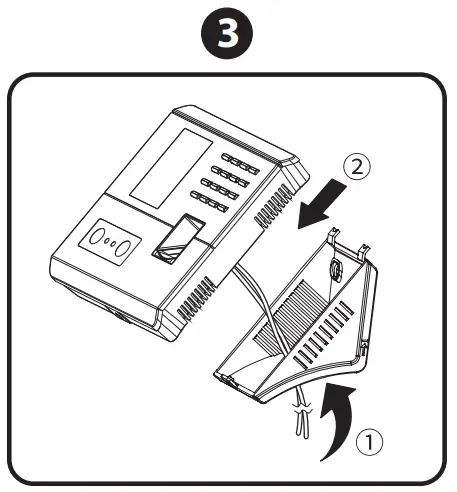 3

2

1