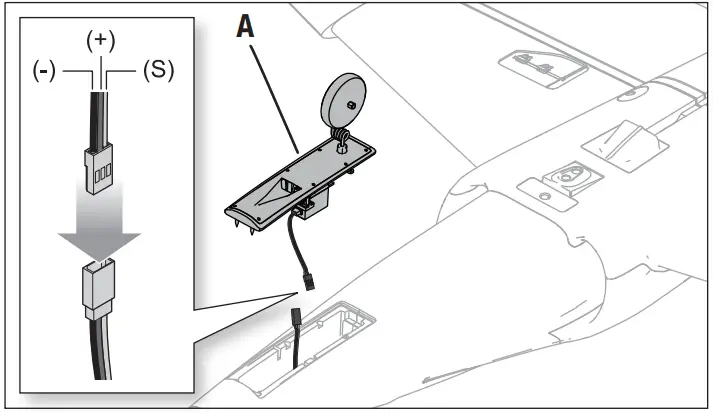 (+)
(-)
(S)
A