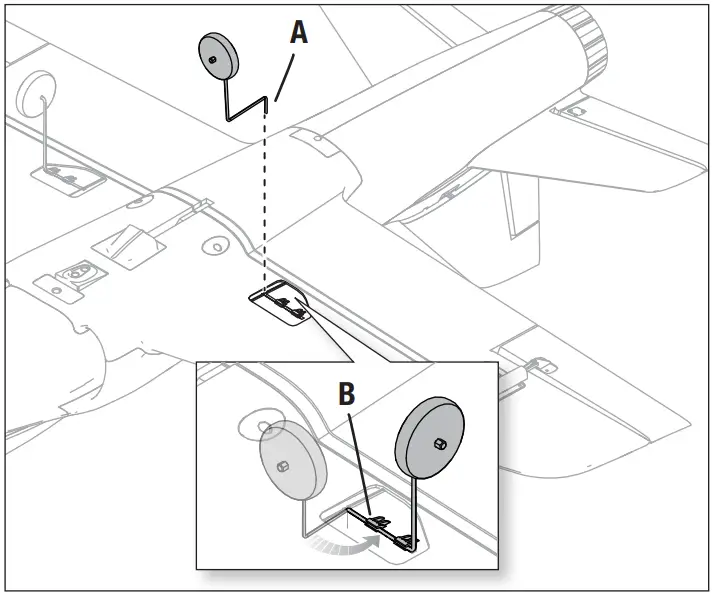 A

B