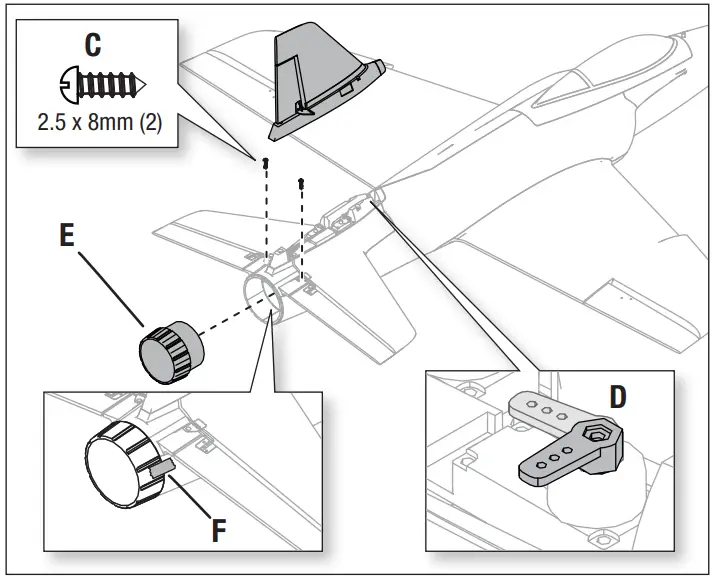 C

2.5 x 8mm (2)

E

D

F