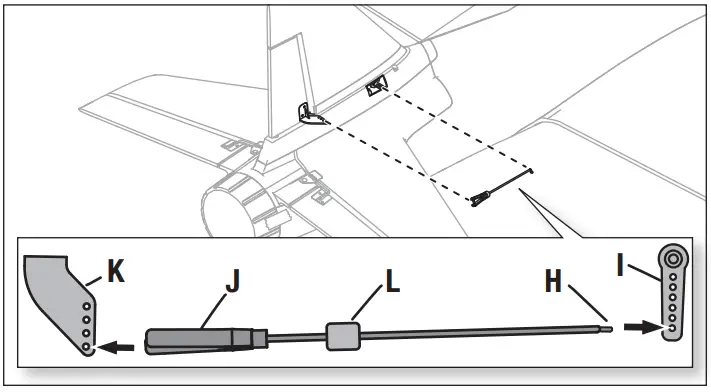 K
J
L
H
I