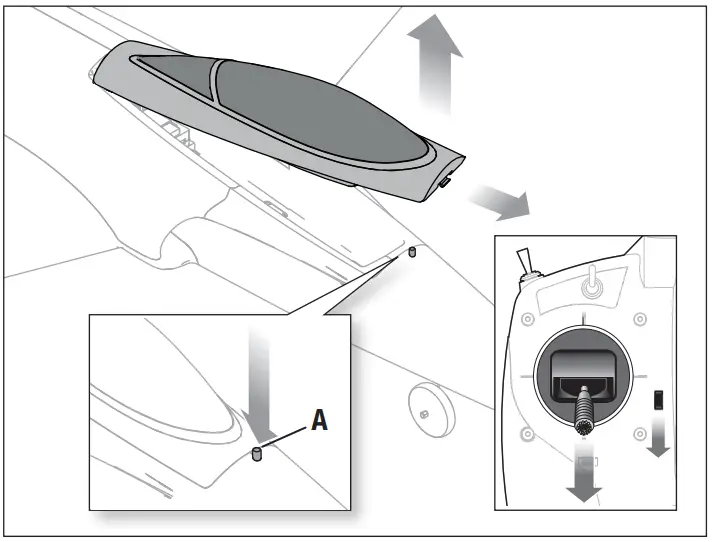 A