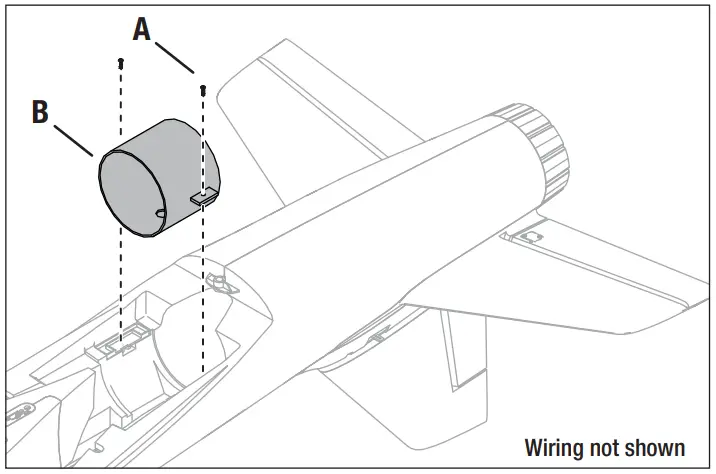 A

B

Wiring not shown