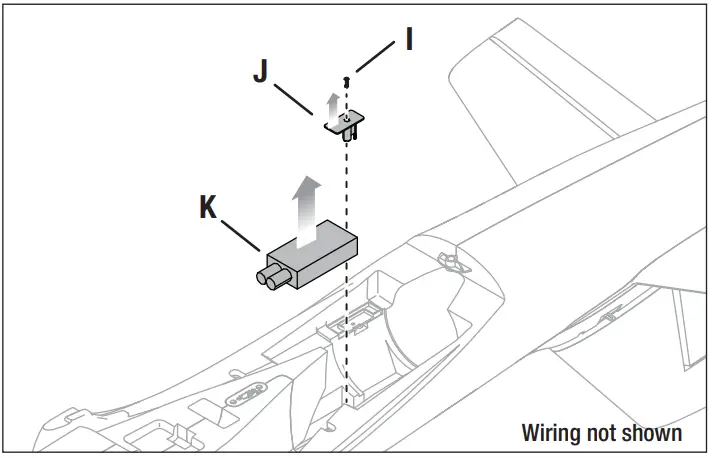 I

J

K

Wiring not shown