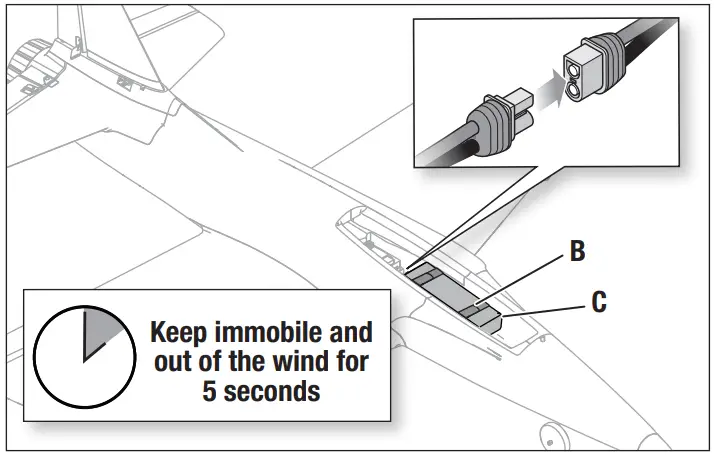 B
C

Keep immobile and out of the wind for 5 seconds