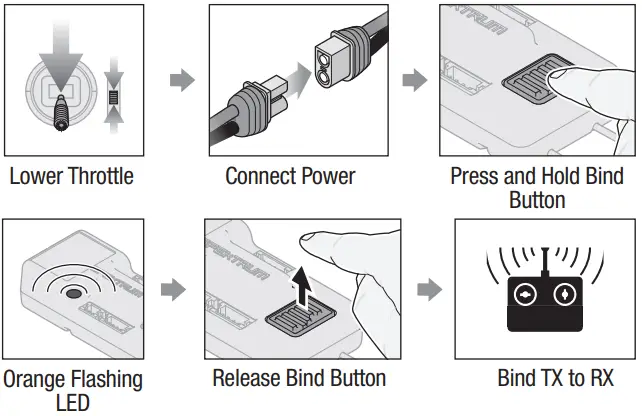 Lower Throttle

Connect Power

Press and Hold Bind Button

Orange Flashing LED

Release Bind Button

Bind TX to RX