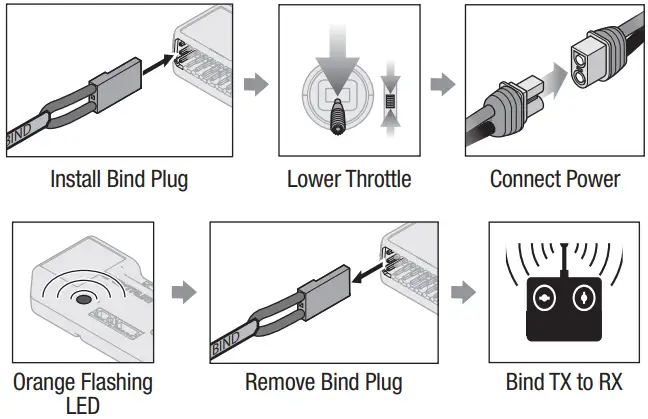 BIND

Install Bind Plug

Lower Throttle

Connect Power

Orange Flashing LED

BIND

Remove Bind Plug

Bind TX to RX