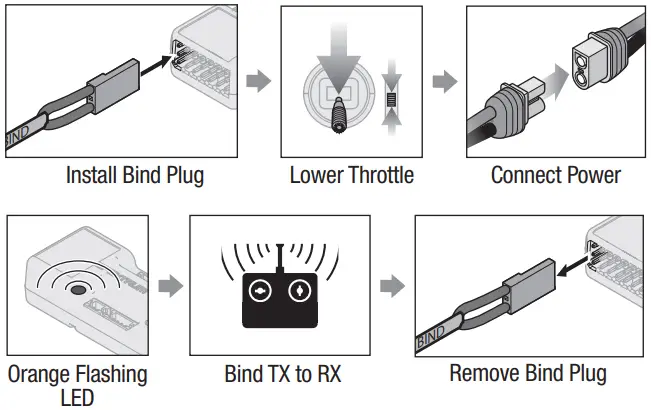 BIND

Install Bind Plug

Lower Throttle

Connect Power

Orange Flashing LED

Bind TX to RX

BIND

Remove Bind Plug