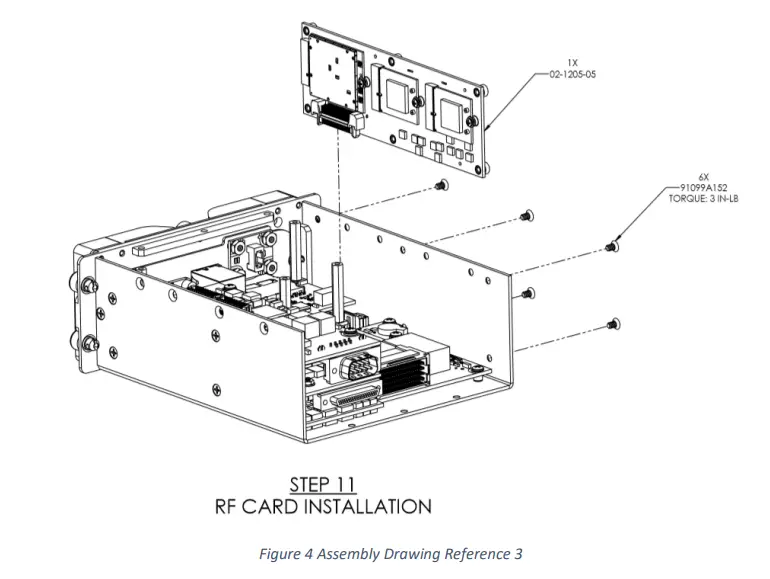 1X
02-1205-05

6X
91099A152
TORQUE: 3 IN-LB

STEP 11
RF CARD INSTALLATION

Figure 4 Assembly Drawing Reference 3