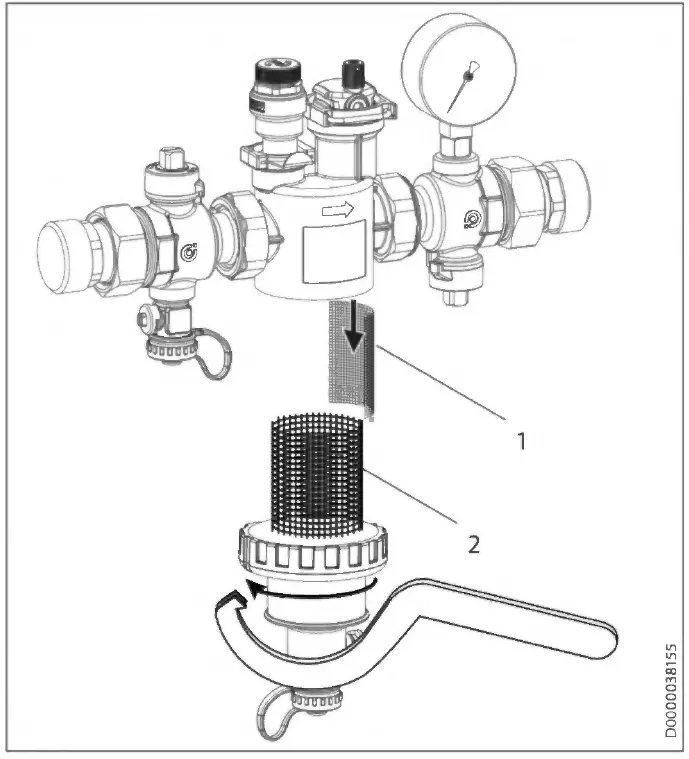 1
2
D0000038155