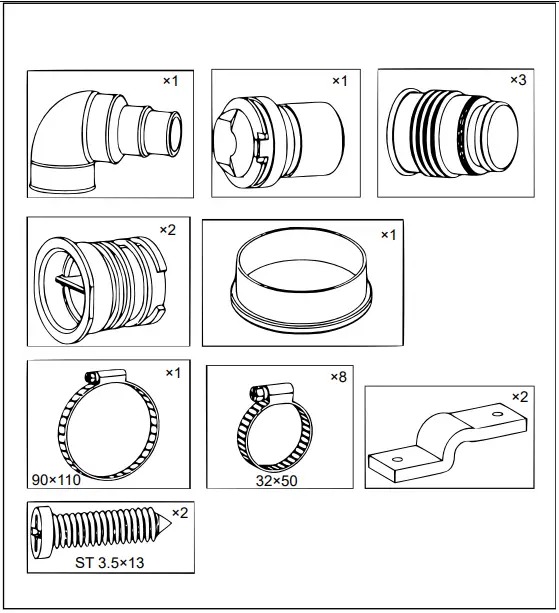 ×1

×1

×3

×2

×1

×1

90×110

×8

32×50

×2

×2

ST 3.5×13