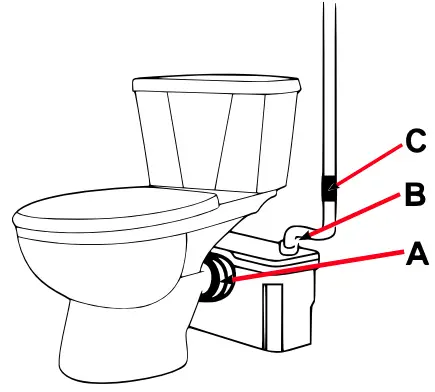 C
B
A