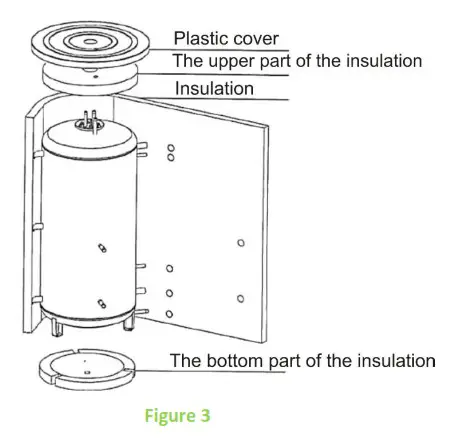 Plastic cover
The upper part of the insulation
Insulation
The bottom part of the insulation
Figure 3