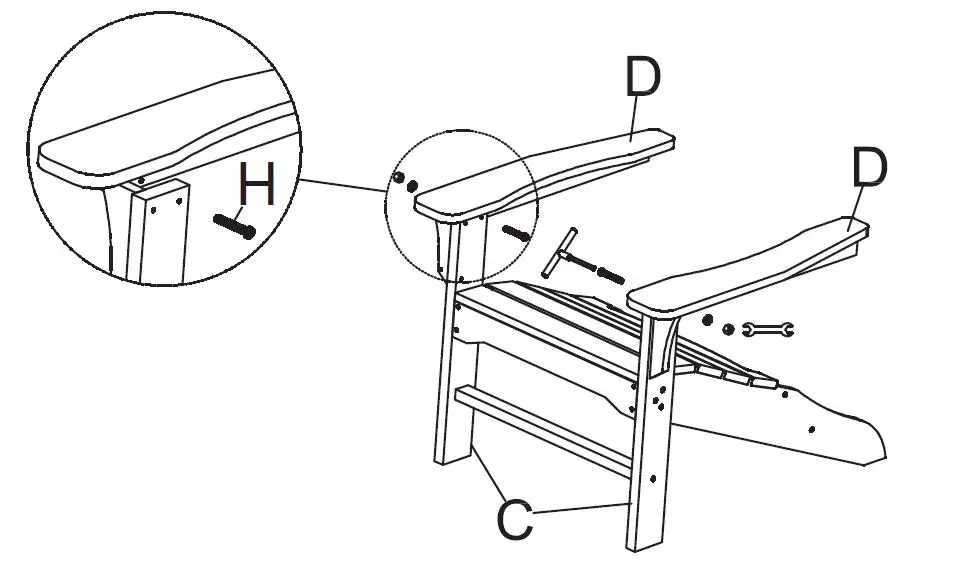 H
D
D
C