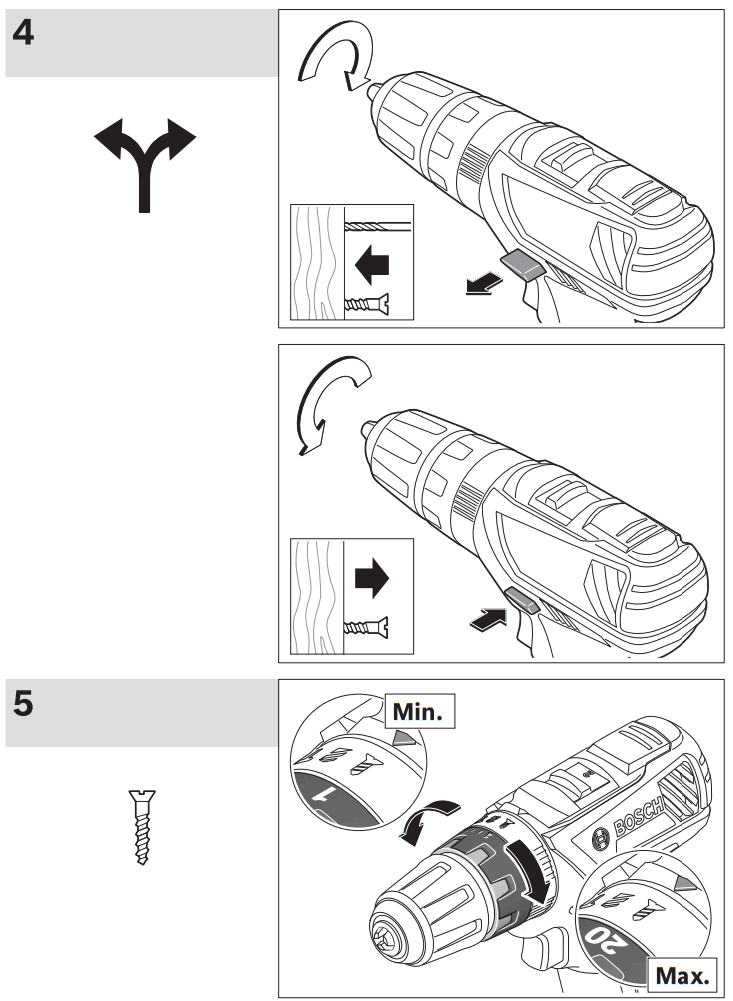 4

5

Min.

1

BOSCH

20

Max.