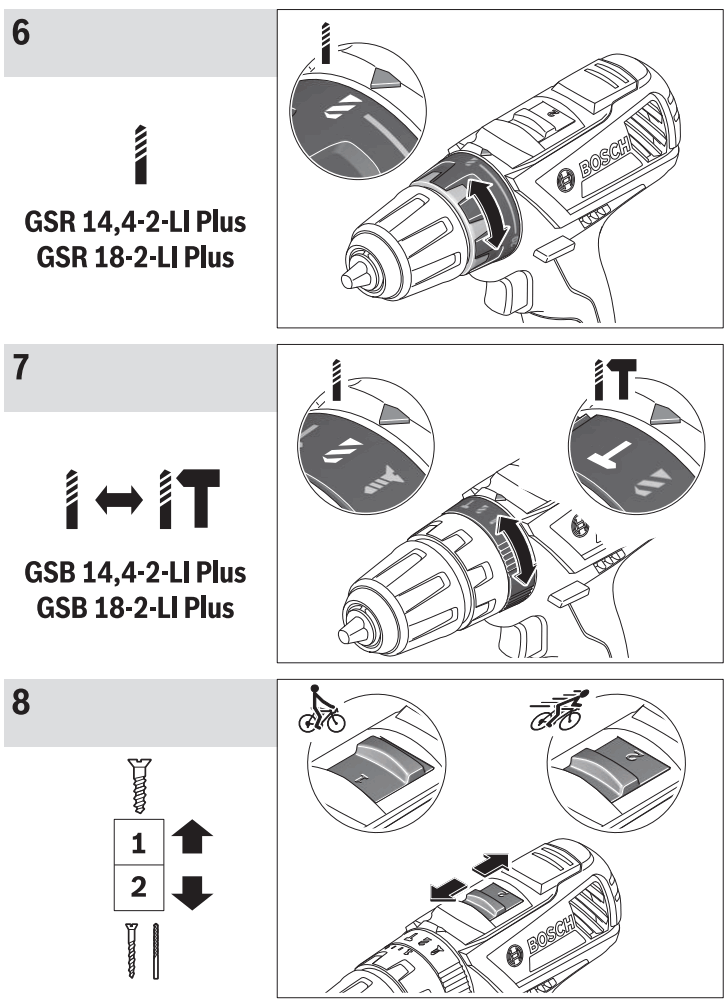 6

GSR 14,4-2-LI Plus
GSR 18-2-LI Plus

BOSCH

7

GSB 14,4-2-LI Plus
GSB 18-2-LI Plus

8

1
2

1

2

BOSCH