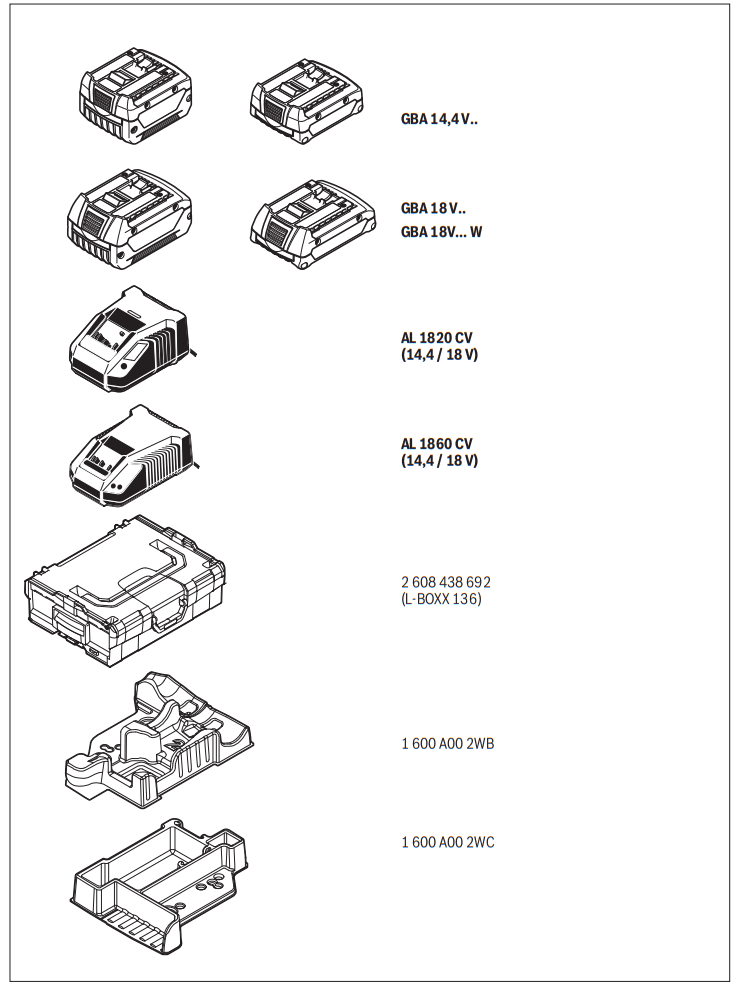 GBA 14,4 V..

GBA 18 V..
GBA 18V... W

AL 1820 CV
(14,4 / 18 V)

AL 1860 CV
(14,4 / 18 V)

2 608 438 692
(L-BOXX 136)

1 600 A00 2WB

1 600 A00 2WC