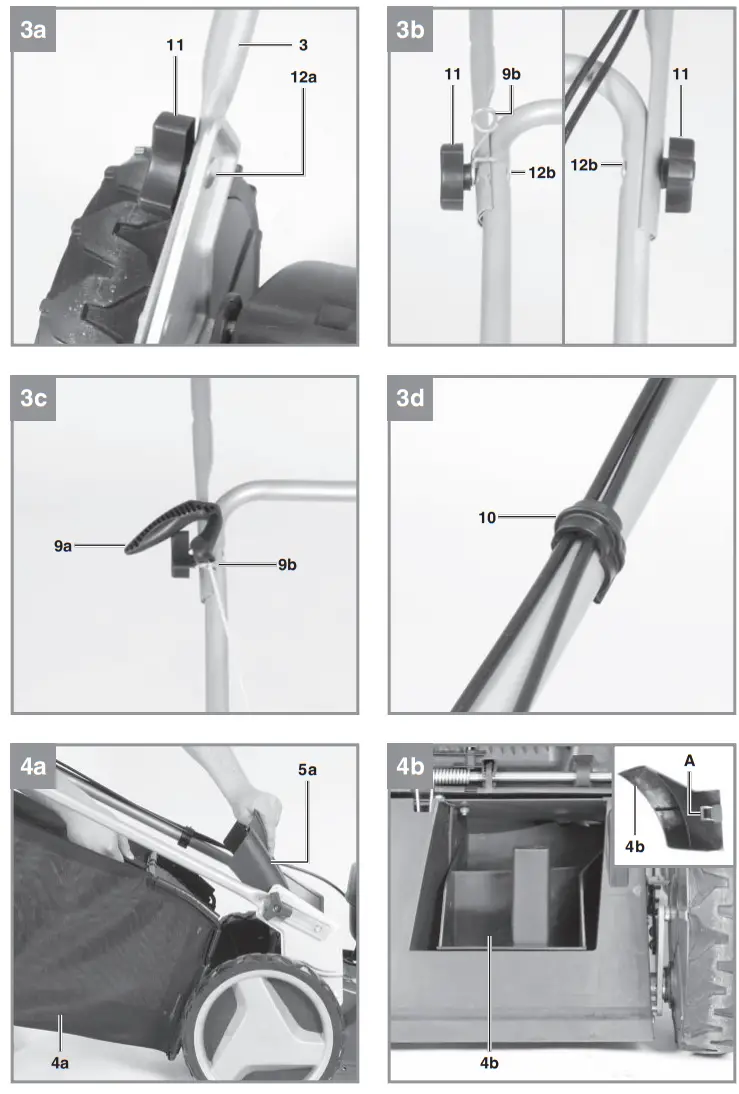 3a
11
3
12a

3b
11
9b
12b
12b
11

3c
9a
9b

3d
10

4a
5a
4a

4b
A
4b
4b