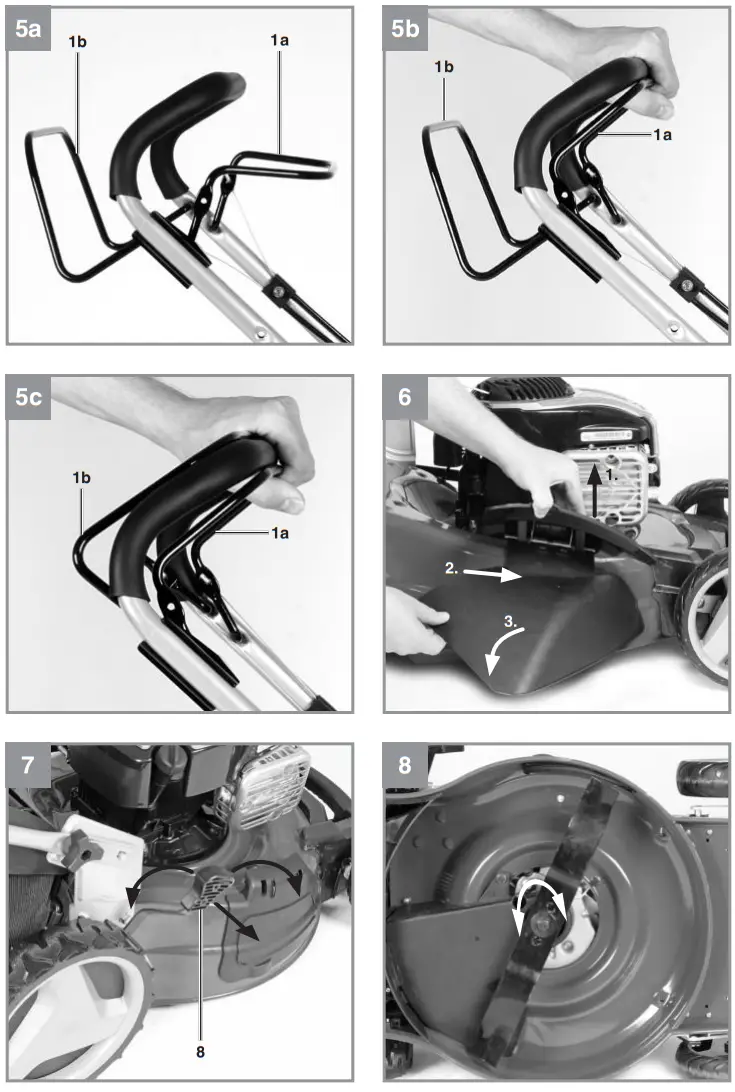 5a
1b
1a

5b
1b
1a

5c
1b
1a

6
1.
2.
3.

7
8

8