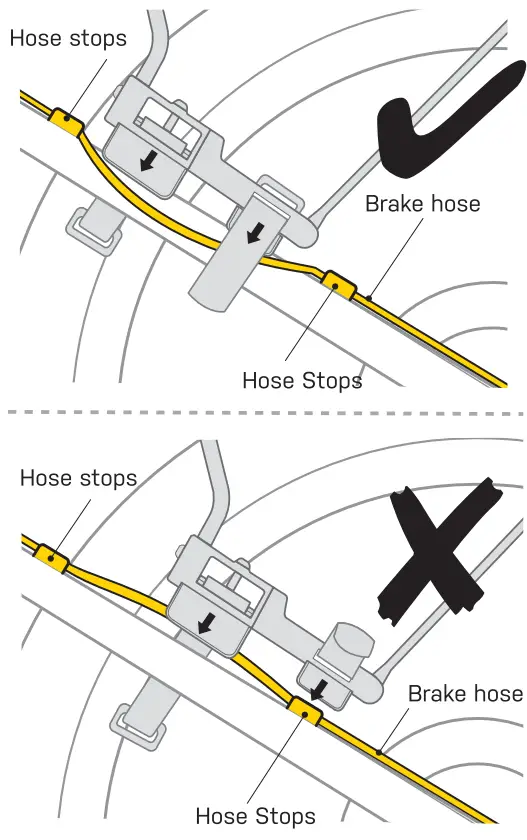 Hose stops

Brake hose

Hose Stops

Hose stops

Brake hose

Hose Stops