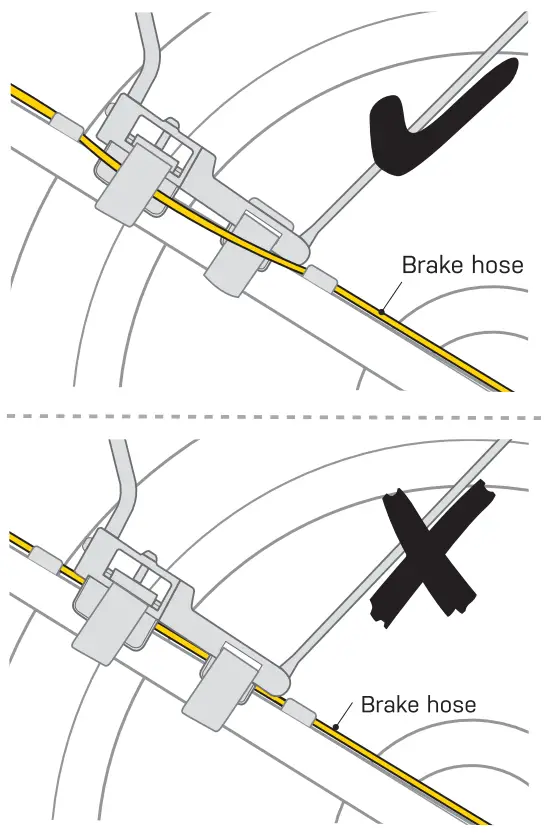 Brake hose

Brake hose