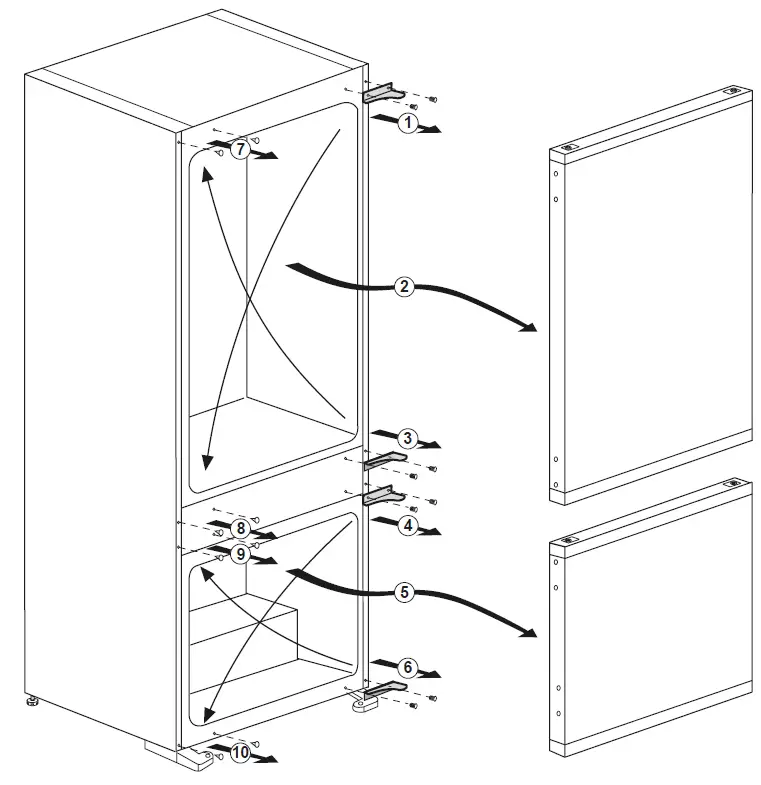 1
7
2
3
4
8
9
5
6
10