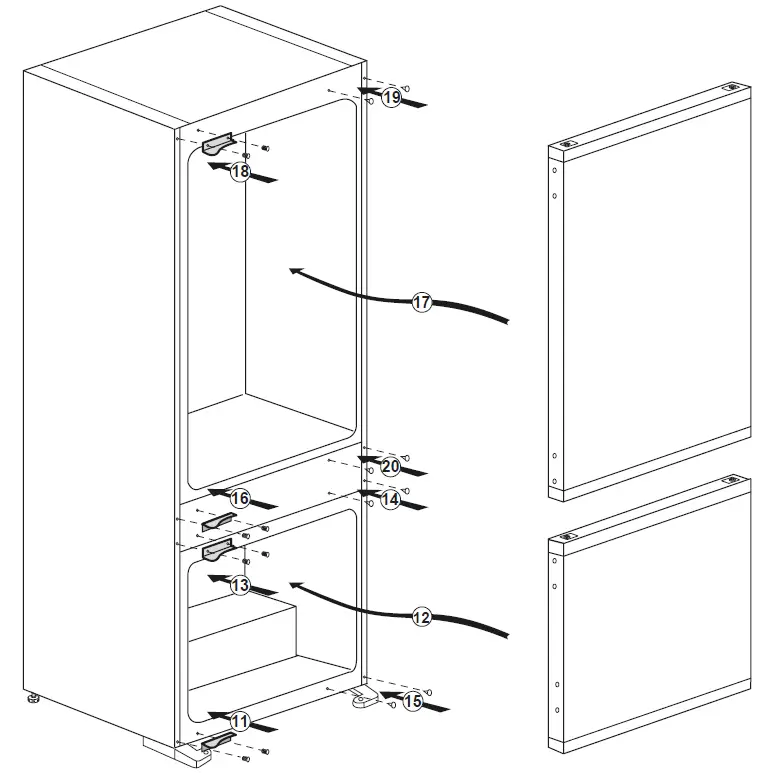 19
18
17
20
16
14
13
12
15
11