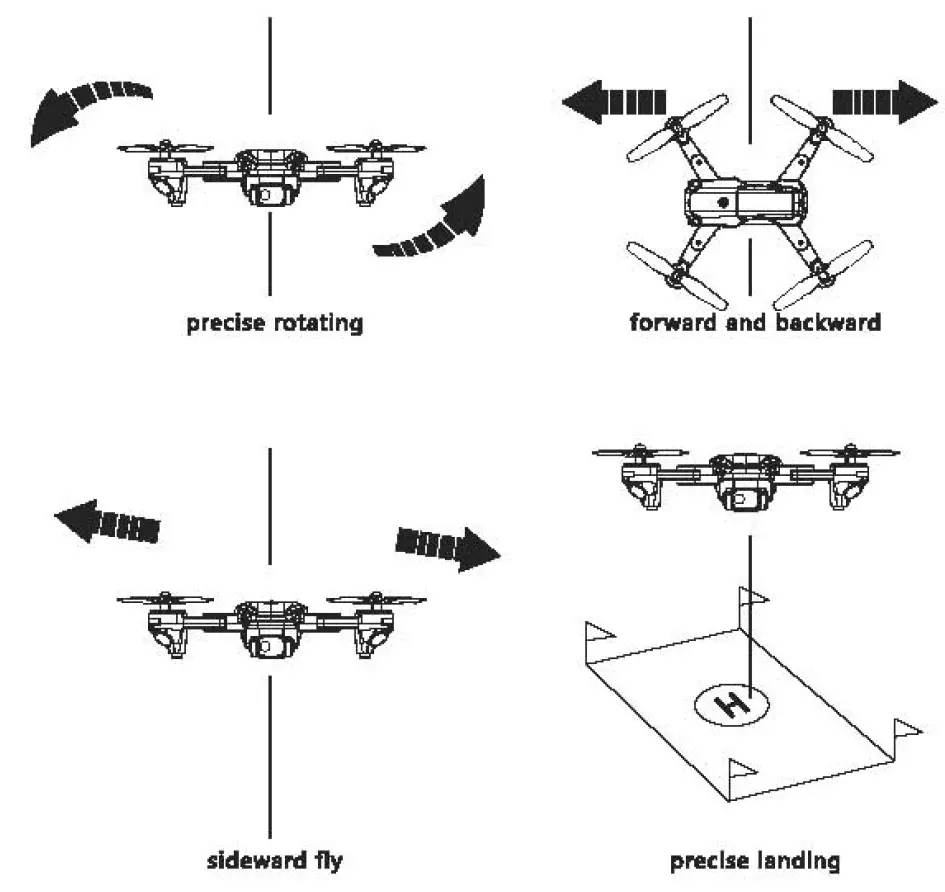 precise rotating

forward and backward

sideward fly

H

precise landing