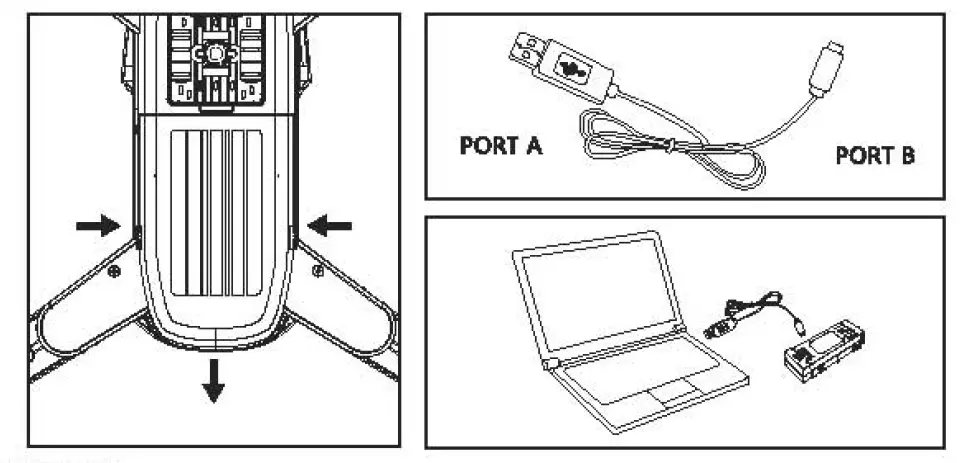 PORT A

PORT B