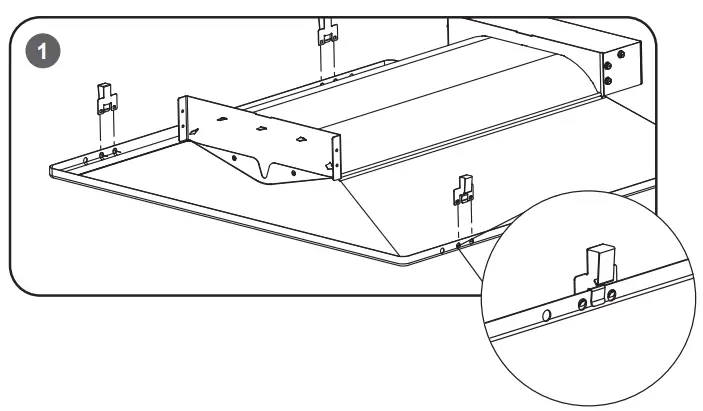 1