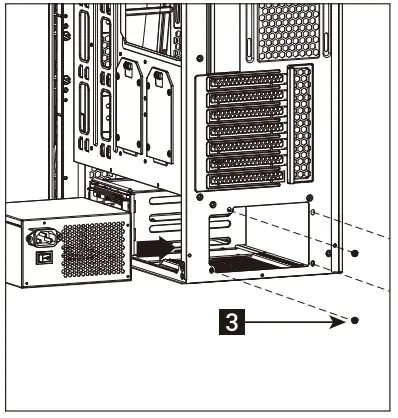 3