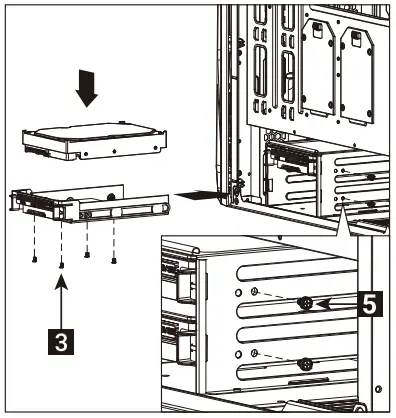 3
5