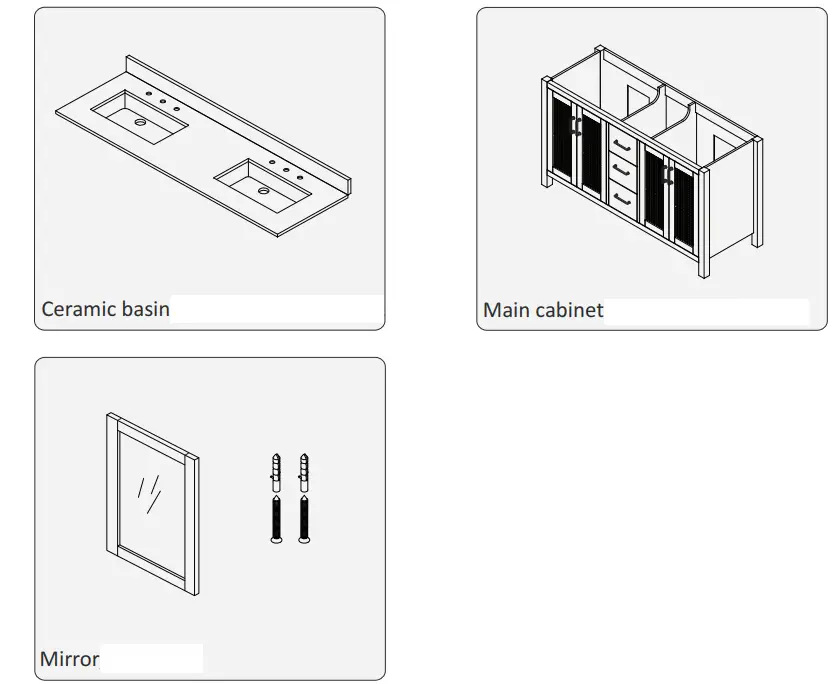 Ceramic basin

Main cabinet

Mirror