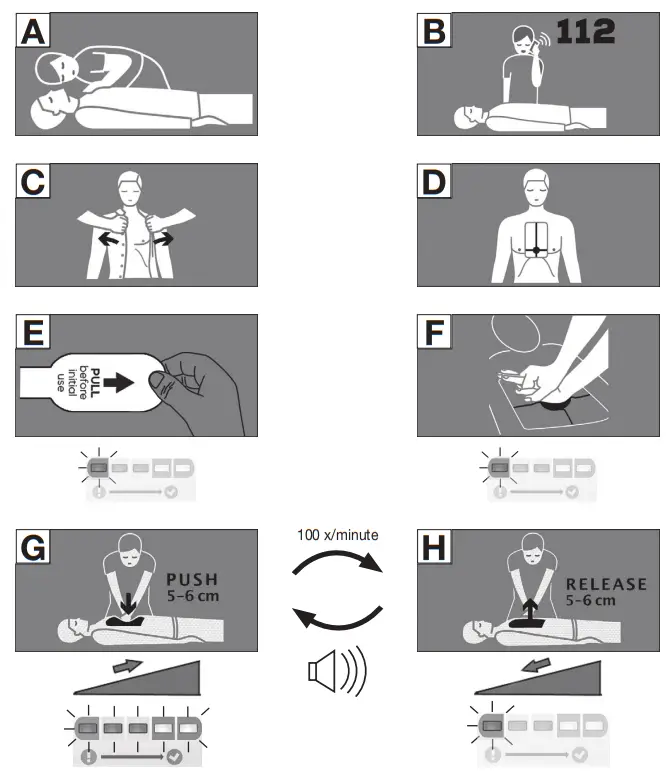 A

B

112

C

D

E

PULL before initial use

F

G

PUSH
5-6 cm

100 x/minute

H

RELEASE
5-6 cm