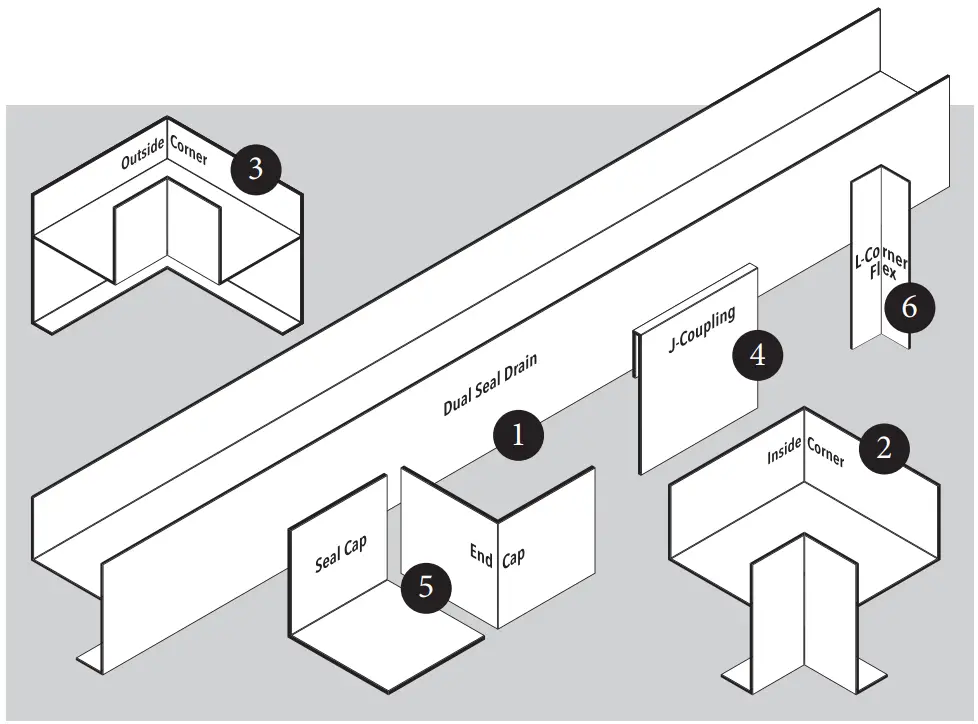 Outside Corner
3
L-Corner Flex
6
J-Coupling
4
Dual Seal Drain
1
Inside Corner
2
Seal Cap
End Cap
5