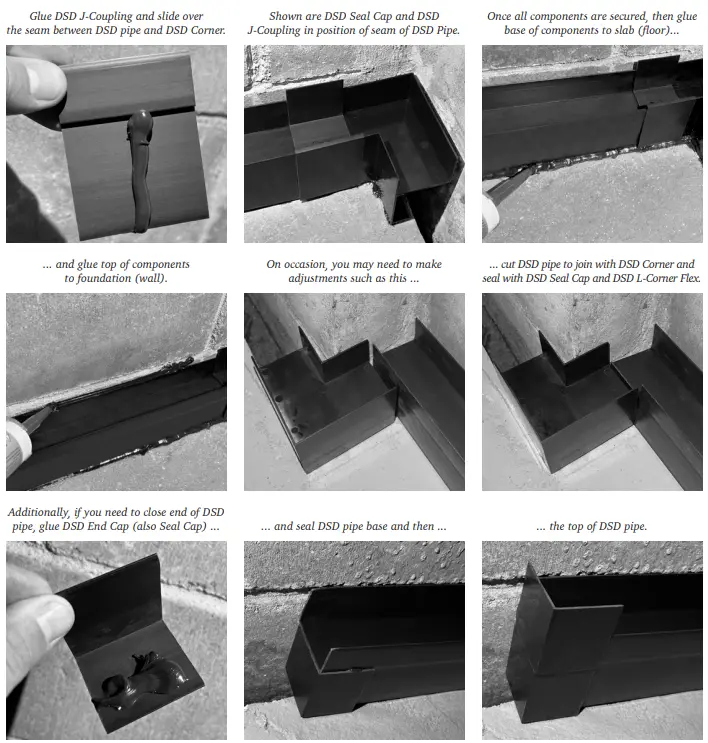 Glue DSD J-Coupling and slide over the seam between DSD pipe and DSD Corner.

Shown are DSD Seal Cap and DSD J-Coupling in position of seam of DSD Pipe.

Once all components are secured, then glue base of components to slab (floor)...

... and glue top of components to foundation (wall).

On occasion, you may need to make adjustments such as this ...

... cut DSD pipe to join with DSD Corner and seal with DSD Seal Cap and DSD L-Corner Flex.

Additionally, if you need to close end of DSD pipe, glue DSD End Cap (also Seal Cap) ...

... and seal DSD pipe base and then ...

... the top of DSD pipe.