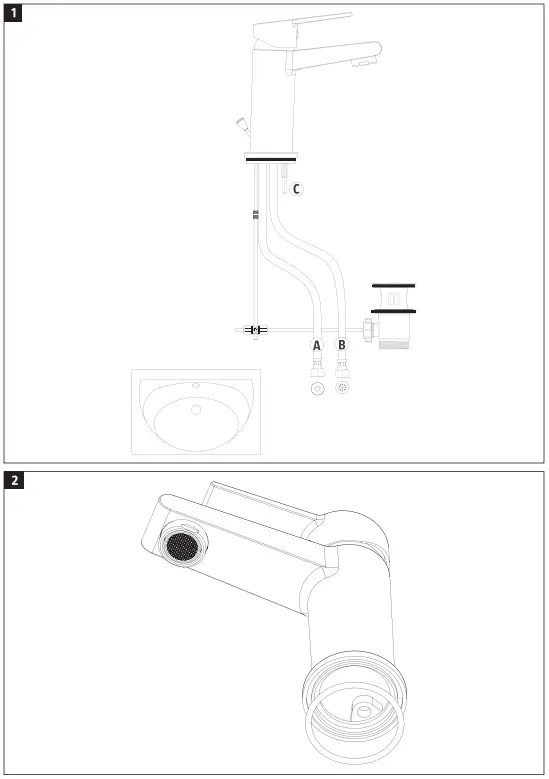 1

C

A

B

2