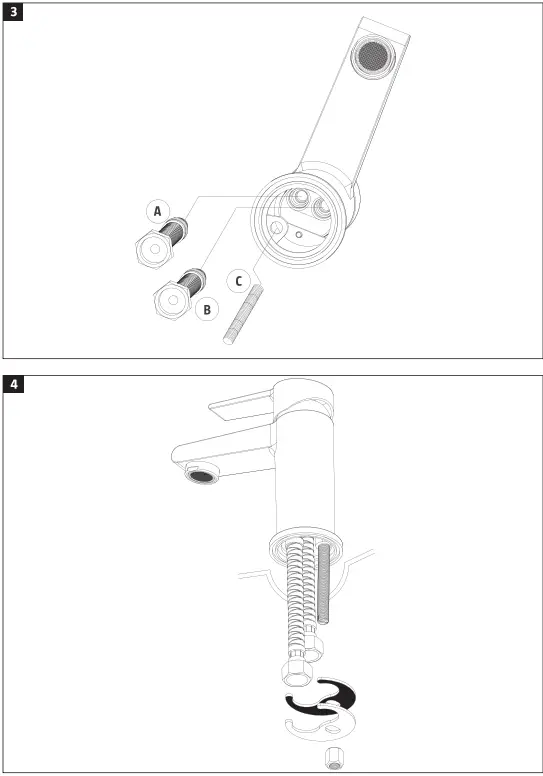 3

A

B

C

4