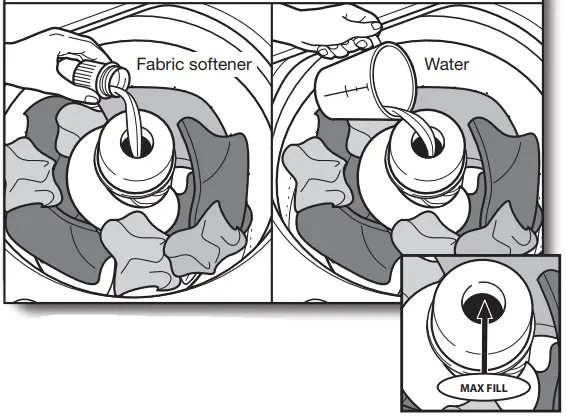 Fabric softener

Water

MAX FILL