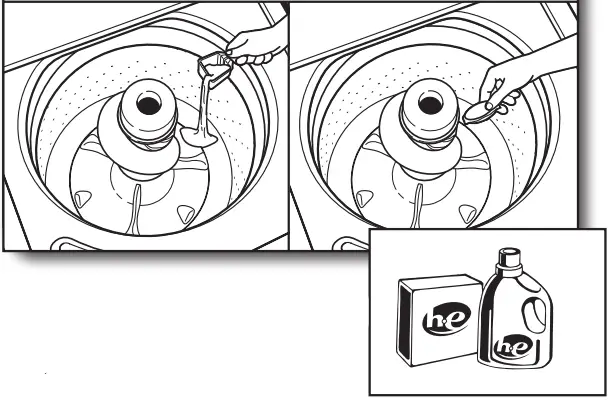 h·e
h·e