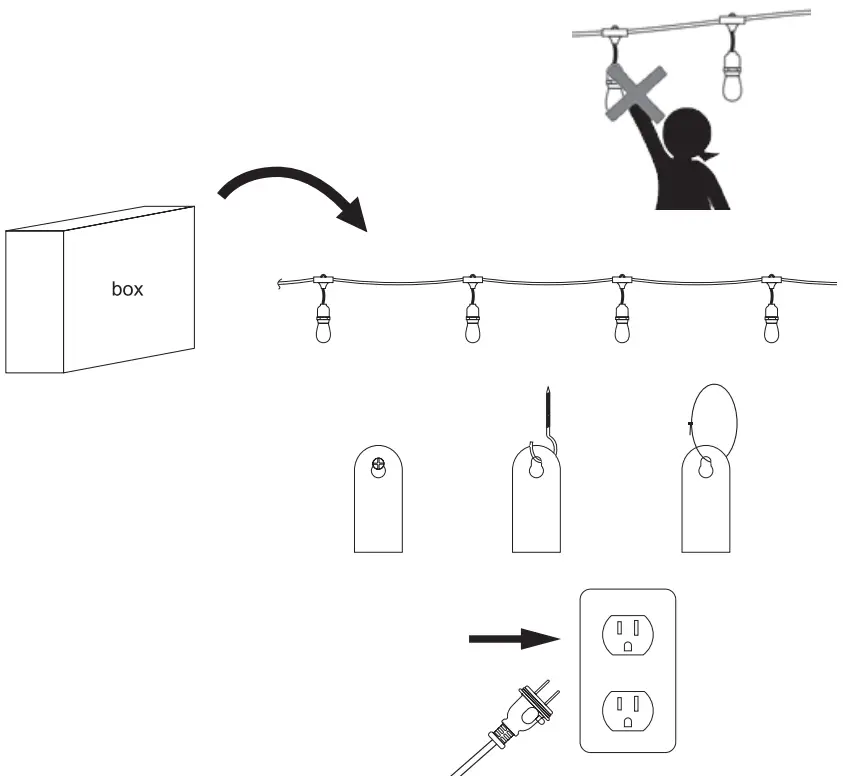 box