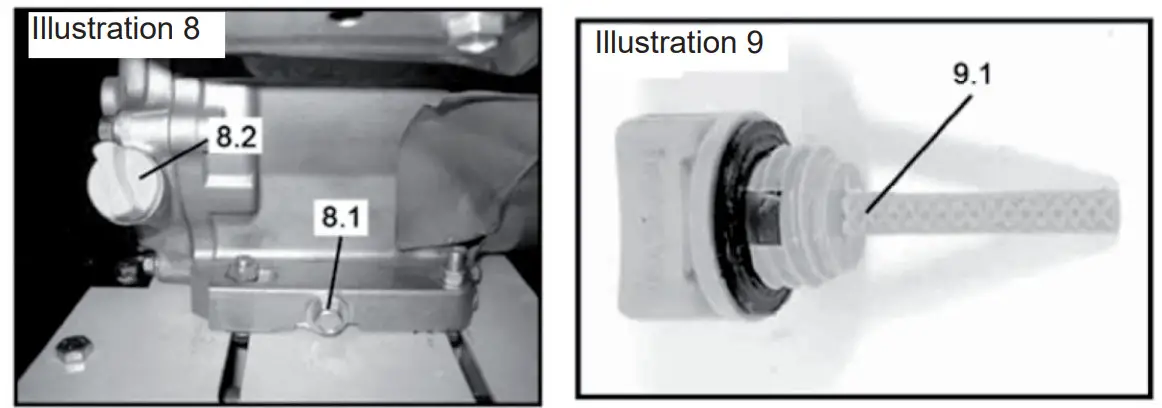 Illustration 8

8.2

8.1

Illustration 9

9.1